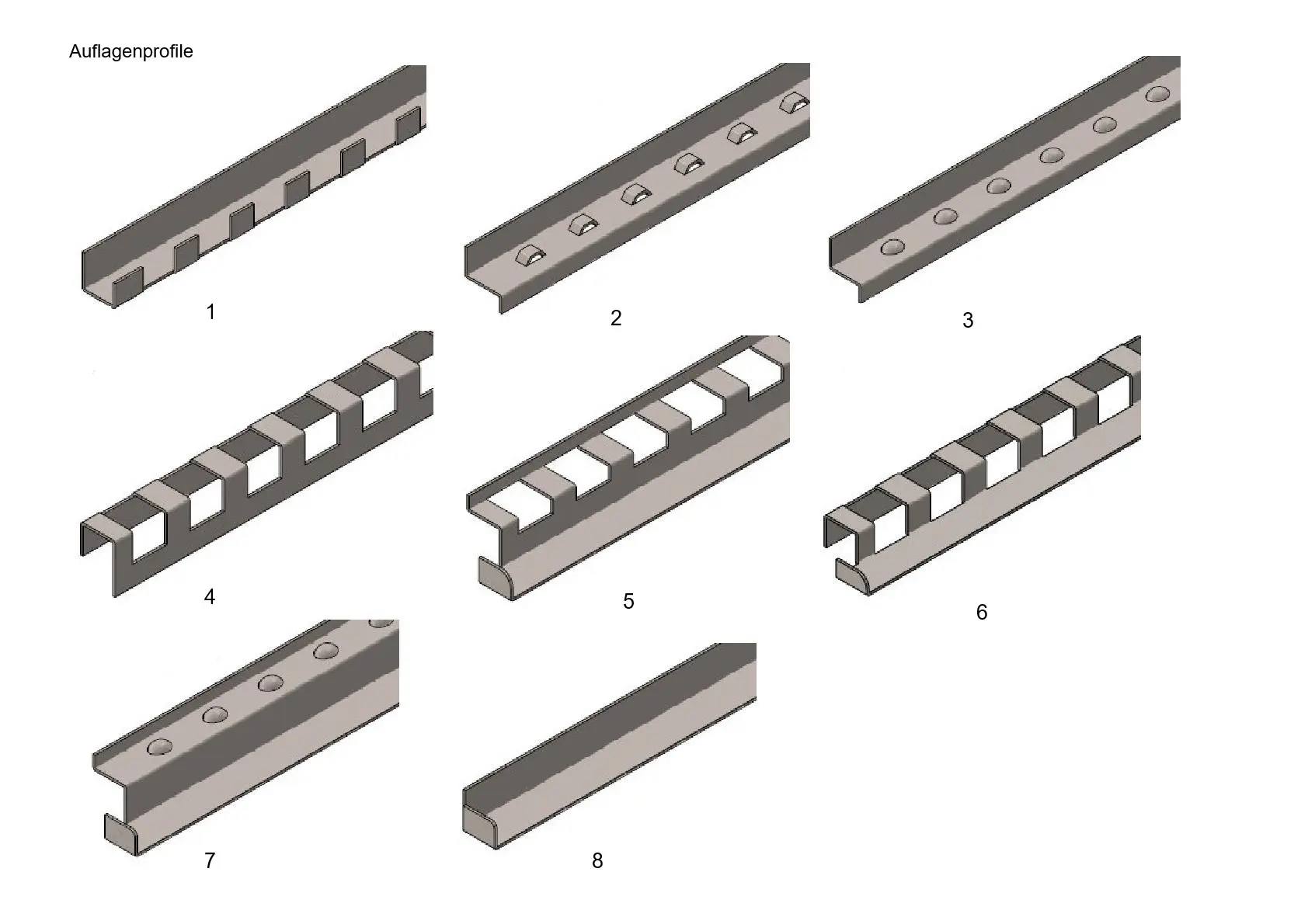 Auflagenprofile

1

2

3

4

5

6

7

8