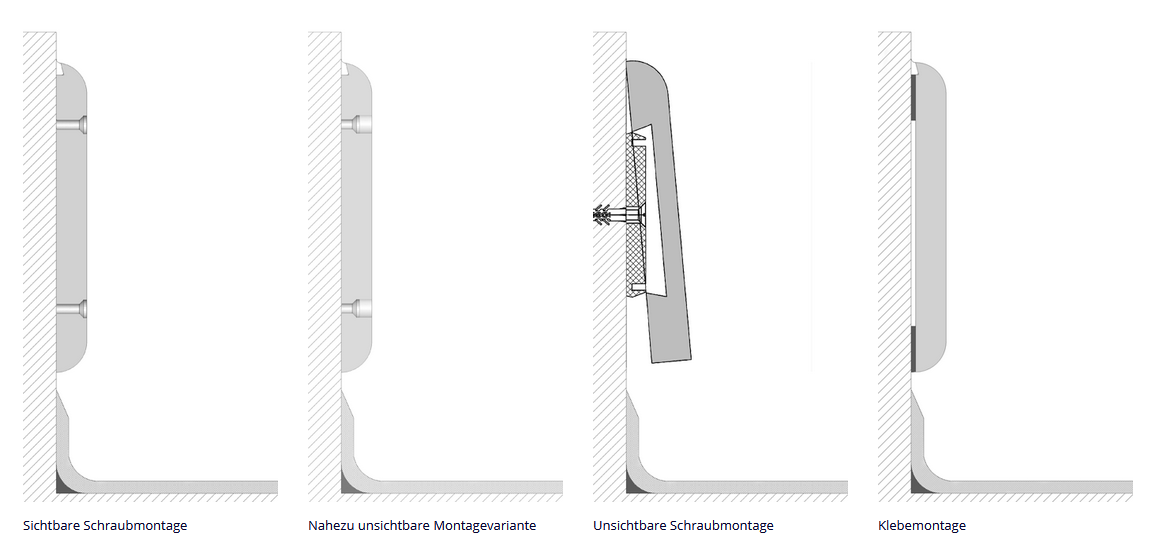 Sichtbare Schraubmontage

Nahezu unsichtbare Montagevariante

Unsichtbare Schraubmontage

Klebemontage